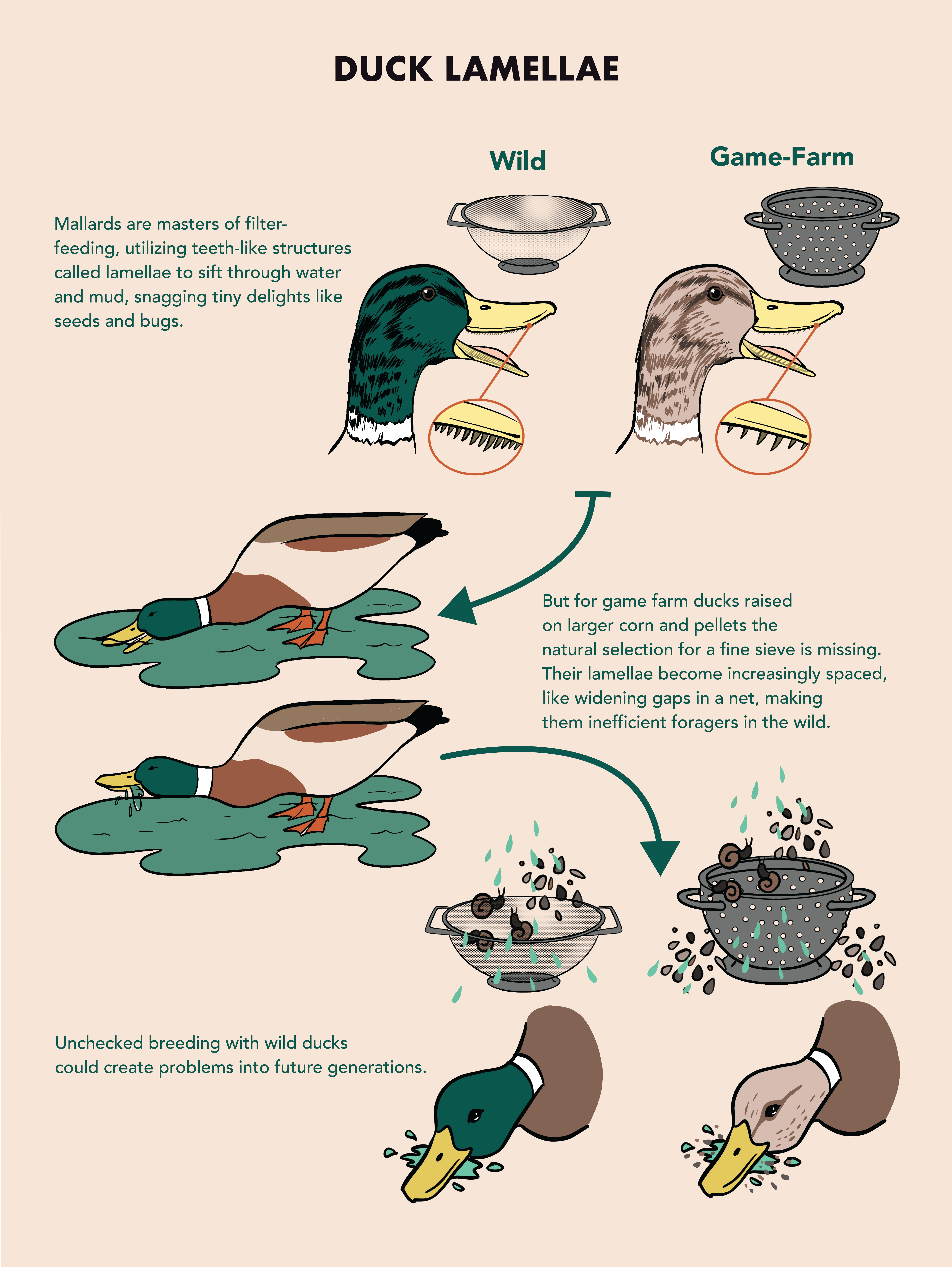 DUCK LAMELLAE

Wild

Game-Farm

Mallards are masters of filter-feeding, utilizing teeth-like structures called lamellae to sift through water and mud, snagging tiny delights like seeds and bugs.

But for game farm ducks raised on larger corn and pellets the natural selection for a fine sieve is missing. Their lamellae become increasingly spaced, like widening gaps in a net, making them inefficient foragers in the wild.

Unchecked breeding with wild ducks could create problems into future generations.