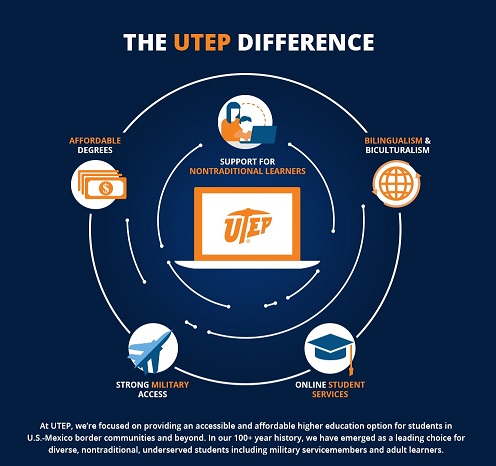 THE UTEP DIFFERENCE

AFFORDABLE DEGREES

SUPPORT FOR NONTRADITIONAL LEARNERS

BILINGUALISM & BICULTURALISM

UTEP

STRONG MILITARY ACCESS

ONLINE STUDENT SERVICES

At UTEP, we're focused on providing an accessible and affordable higher education option for students in U.S.-Mexico border communities and beyond. In our 100+ year history, we have emerged as a leading choice for diverse, nontraditional, underserved students including military servicemembers and adult learners.