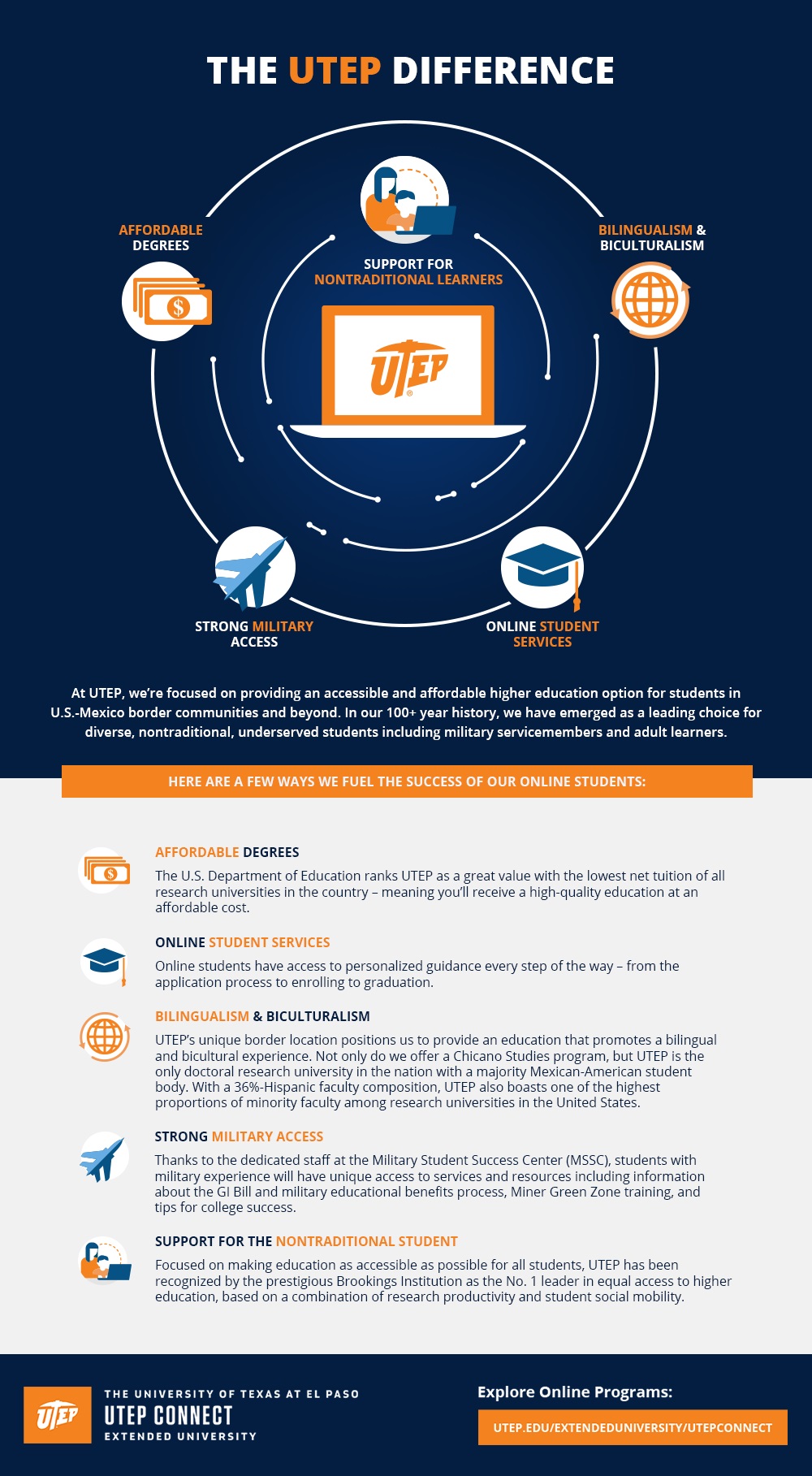 THE UTEP DIFFERENCE

AFFORDABLE DEGREES

SUPPORT FOR NONTRADITIONAL LEARNERS

BILINGUALISM & BICULTURALISM

UTEP

STRONG MILITARY ACCESS

ONLINE STUDENT SERVICES

At UTEP, we're focused on providing an accessible and affordable higher education option for students in U.S.-Mexico border communities and beyond. In our 100+ year history, we have emerged as a leading choice for diverse, nontraditional, underserved students including military servicemembers and adult learners.

HERE ARE A FEW WAYS WE FUEL THE SUCCESS OF OUR ONLINE STUDENTS:

AFFORDABLE DEGREES
The U.S. Department of Education ranks UTEP as a great value with the lowest net tuition of all research universities in the country – meaning you'll receive a high-quality education at an affordable cost.

ONLINE STUDENT SERVICES
Online students have access to personalized guidance every step of the way – from the application process to enrolling to graduation.

BILINGUALISM & BICULTURALISM
UTEP's unique border location positions us to provide an education that promotes a bilingual and bicultural experience. Not only do we offer a Chicano Studies program, but UTEP is the only doctoral research university in the nation with a majority Mexican-American student body. With a 36%-Hispanic faculty composition, UTEP also boasts one of the highest proportions of minority faculty among research universities in the United States.

STRONG MILITARY ACCESS
Thanks to the dedicated staff at the Military Student Success Center (MSSC), students with military experience will have unique access to services and resources including information about the GI Bill and military educational benefits process, Miner Green Zone training, and tips for college success.

SUPPORT FOR THE NONTRADITIONAL STUDENT
Focused on making education as accessible as possible for all students, UTEP has been recognized by the prestigious Brookings Institution as the No. 1 leader in equal access to higher education, based on a combination of research productivity and student social mobility.

UTEP
THE UNIVERSITY OF TEXAS AT EL PASO
UTEP CONNECT
EXTENDED UNIVERSITY

Explore Online Programs:
UTEP.EDU/EXTENDEDUNIVERSITY/UTEPCONNECT